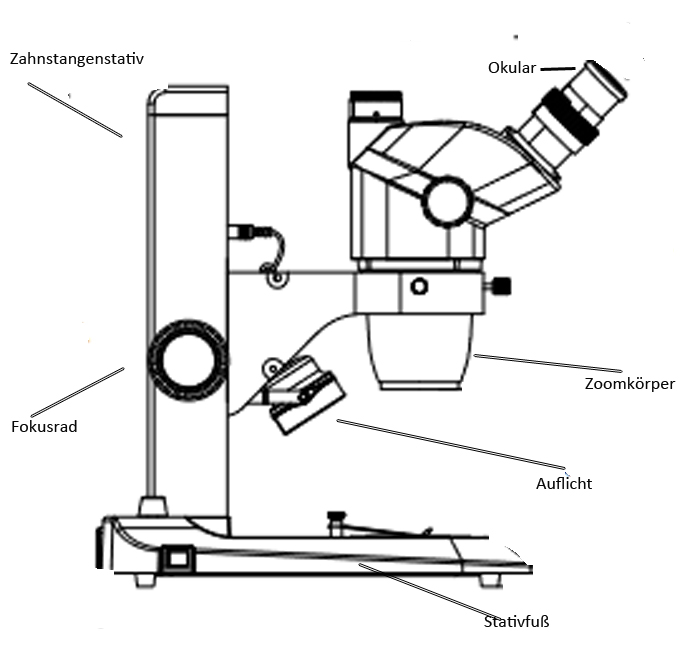 Zahnstangenstativ

Okular

Zoomkörper

Fokusrad

Auflicht

Stativfuß